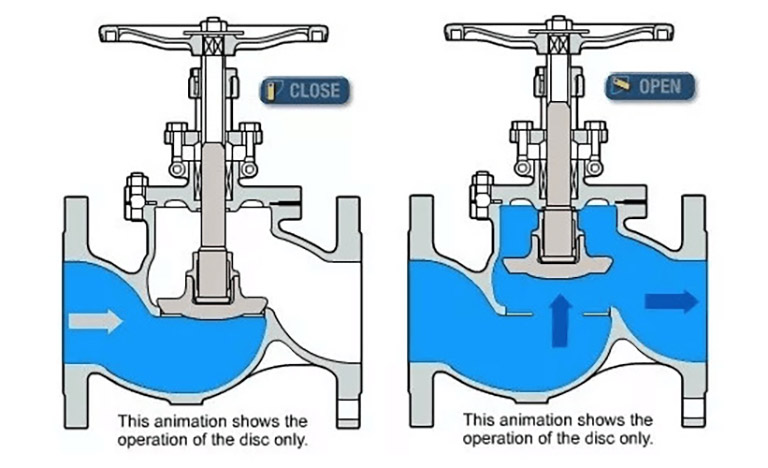 CLOSE

This animation shows the operation of the disc only.

OPEN

This animation shows the operation of the disc only.